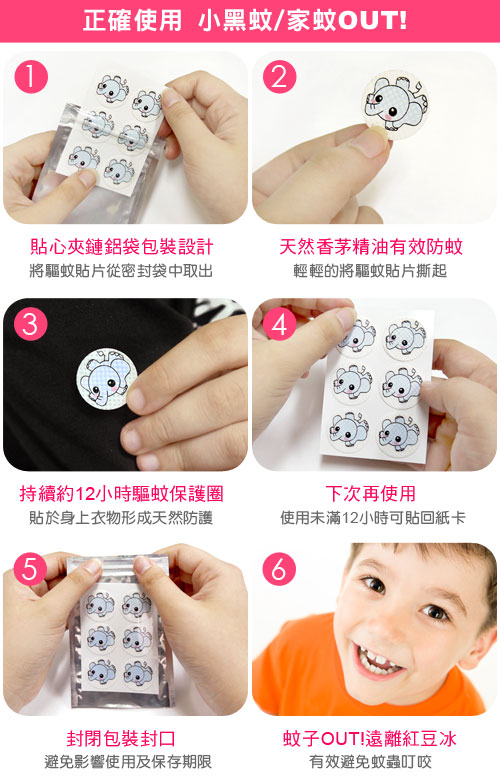 正確使用 小黑蚊/家蚊OUT!

1

貼心夾鏈鋁袋包裝設計
將驅蚊貼片從密封袋中取出

2

天然香茅精油有效防蚊
輕輕的將驅蚊貼片撕起

3

持續約12小時驅蚊保護圈
貼於身上衣物形成天然防護

4

下次再使用
使用未滿12小時可貼回紙卡

5

封閉包裝封口
避免影響使用及保存期限

6

蚊子OUT!遠離紅豆冰
有效避免蚊蟲叮咬